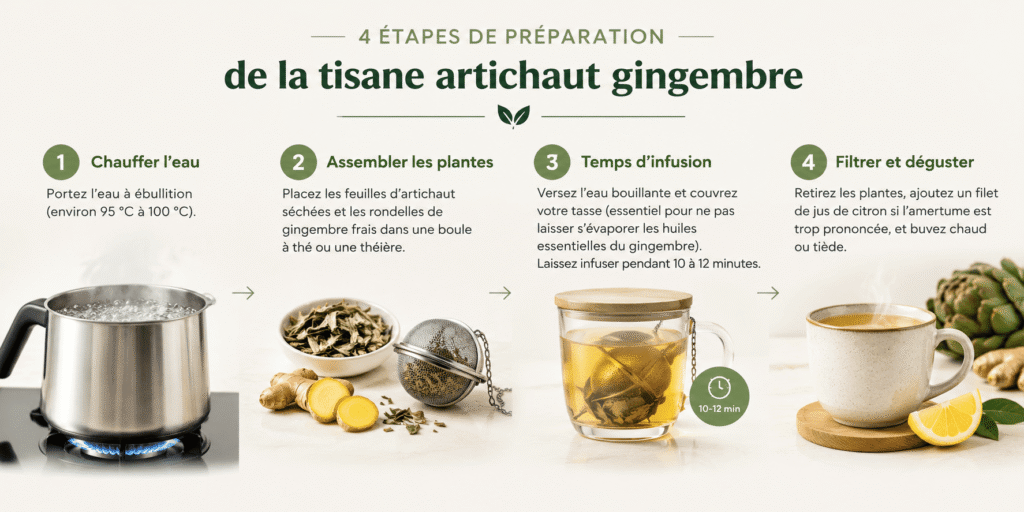 4 ÉTAPES DE PRÉPARATION

de la tisane artichaut gingembre

1 Chauffer l'eau

Portez l'eau à ébullition (environ 95 °C à 100 °C).

2 Assembler les plantes

Placez les feuilles d'artichaut séchées et les rondelles de gingembre frais dans une boule à thé ou une théière.

3 Temps d'infusion

Versez l'eau bouillante et couvrez votre tasse (essentiel pour ne pas laisser s'évaporer les huiles essentielles du gingembre).
Laissez infuser pendant 10 à 12 minutes.

10-12 min

4 Filtrer et déguster

Retirez les plantes, ajoutez un filet de jus de citron si l'amertume est trop prononcée, et buvez chaud ou tiède.